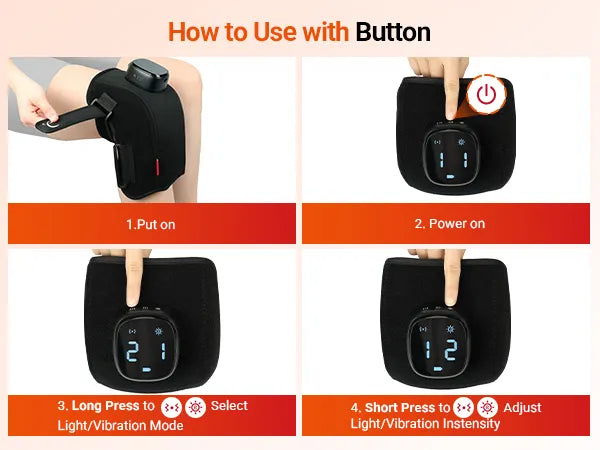 How to Use with Button

1 1

1.Put on

2. Power on

2 1

1 2

3. Long Press to Select Light/Vibration Mode

4. Short Press to Adjust Light/Vibration Instensity