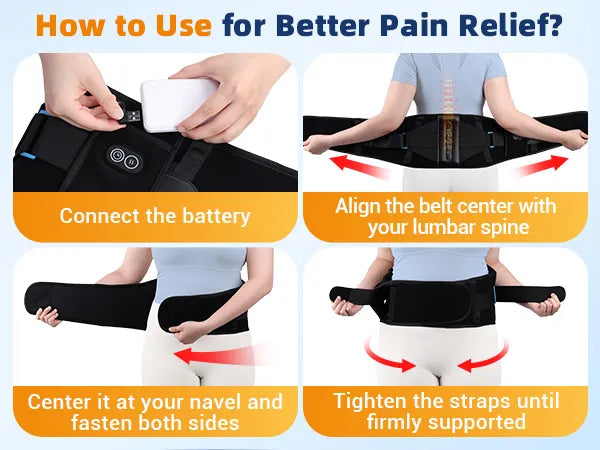 How to Use for Better Pain Relief?

Connect the battery

Align the belt center with your lumbar spine

Center it at your navel and fasten both sides

Tighten the straps until firmly supported