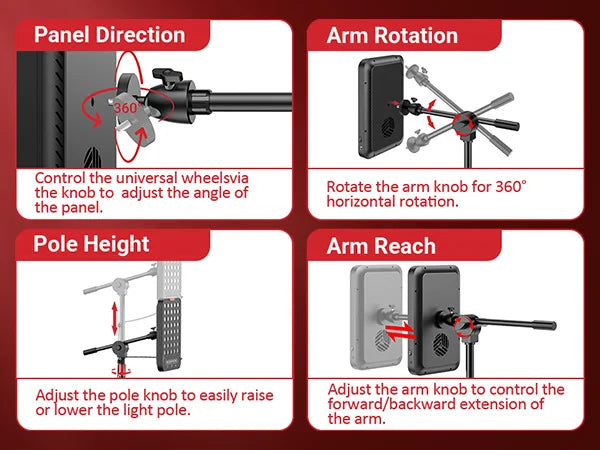 Panel Direction

360°

Control the universal wheelsvia the knob to adjust the angle of the panel.

Arm Rotation

Rotate the arm knob for 360° horizontal rotation.

Pole Height

Adjust the pole knob to easily raise or lower the light pole.

Arm Reach

Adjust the arm knob to control the forward/backward extension of the arm.