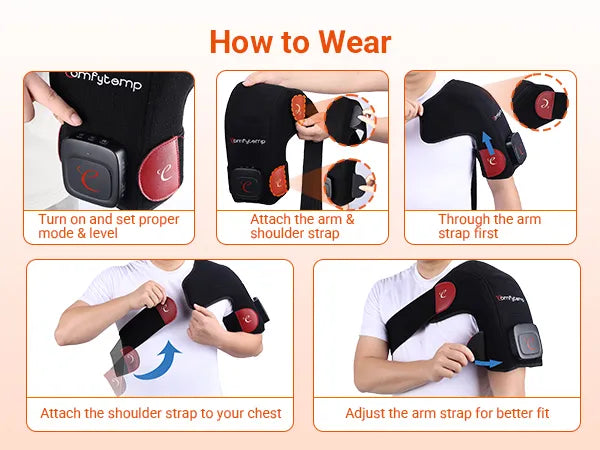 How to Wear

Comfytemp

Turn on and set proper mode & level

Comfytemp

Attach the arm & shoulder strap

Through the arm strap first

Attach the shoulder strap to your chest

Comfytemp

Adjust the arm strap for better fit