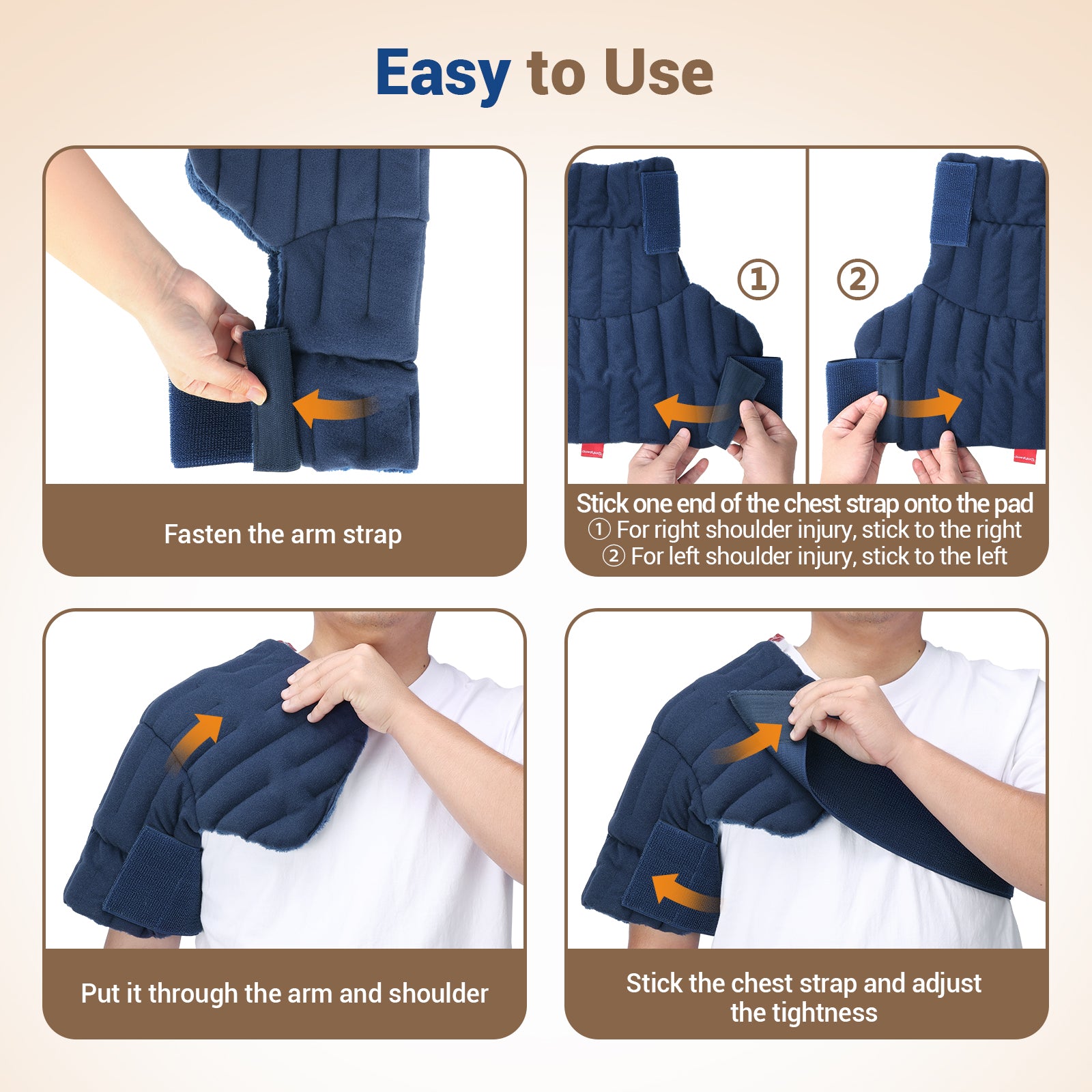 Easy to Use

Fasten the arm strap

①

②

Stick one end of the chest strap onto the pad
① For right shoulder injury, stick to the right
② For left shoulder injury, stick to the left

Put it through the arm and shoulder

Stick the chest strap and adjust the tightness