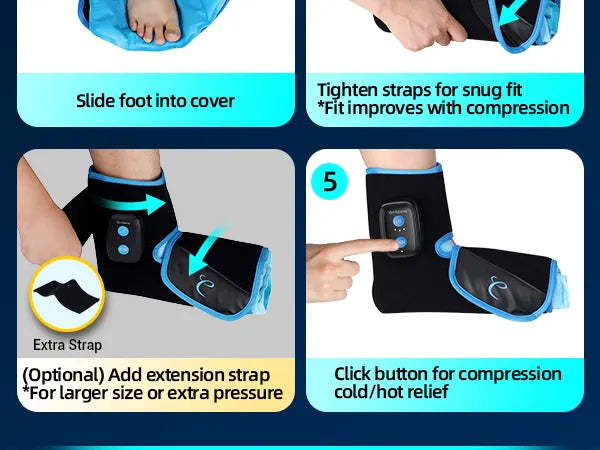 Slide foot into cover

Tighten straps for snug fit
*Fit improves with compression

Extra Strap

(Optional) Add extension strap
*For larger size or extra pressure

5

Click button for compression cold/hot relief