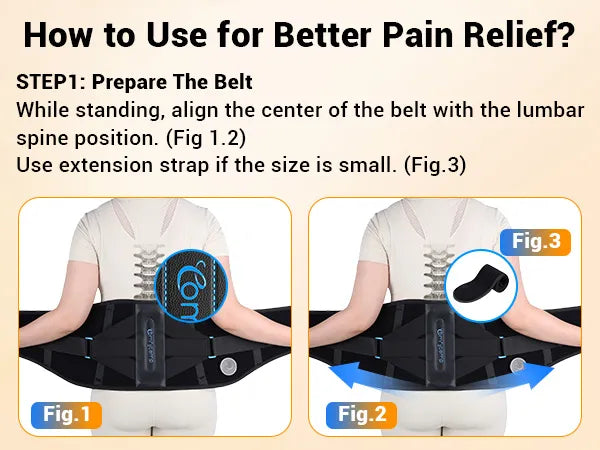 How to Use for Better Pain Relief?

STEP1: Prepare The Belt
While standing, align the center of the belt with the lumbar spine position. (Fig 1.2)
Use extension strap if the size is small. (Fig.3)

Com

Fig.1

Fig.3

Fig.2