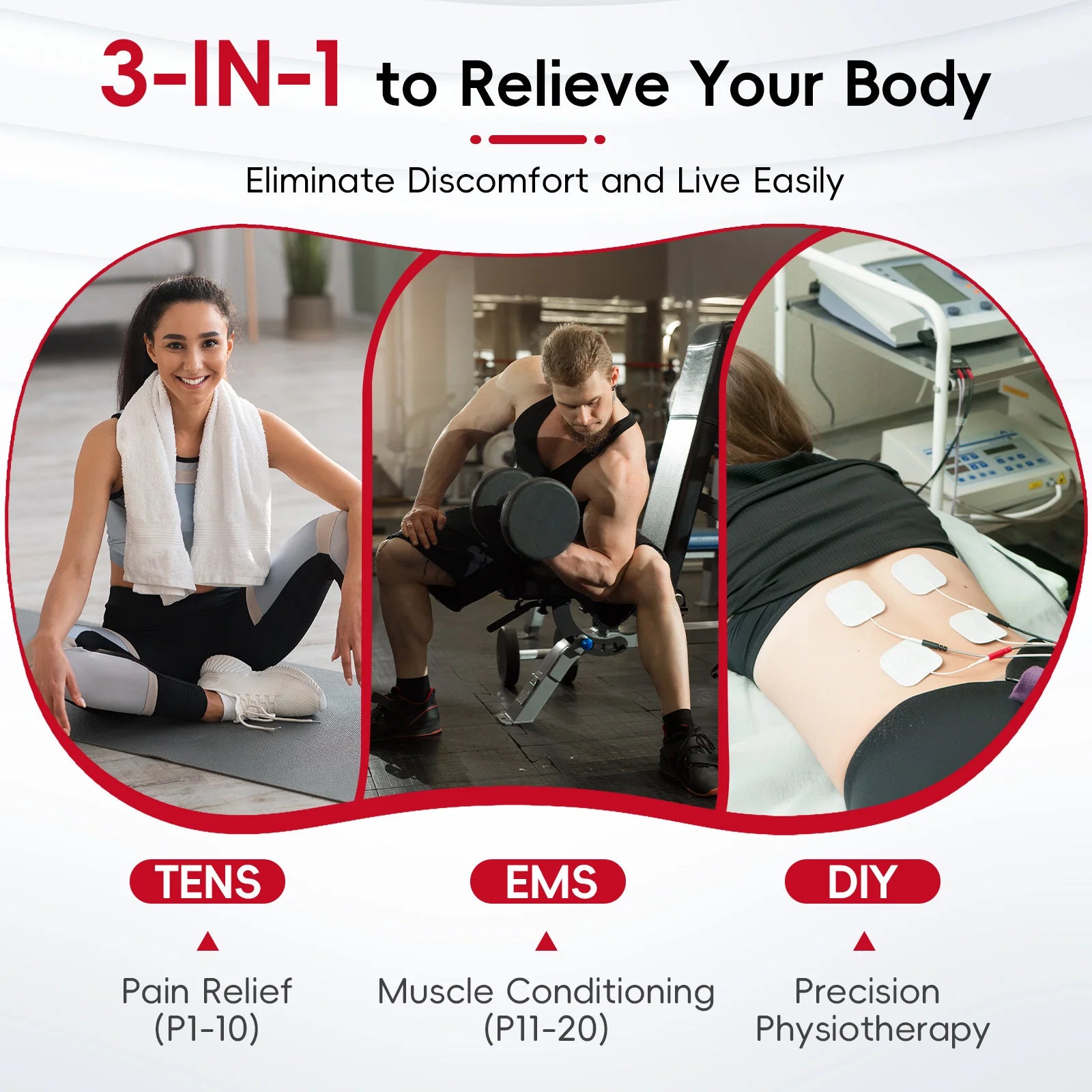 3-IN-1 to Relieve Your Body

Eliminate Discomfort and Live Easily

TENS

Pain Relief
(P1-10)

EMS

Muscle Conditioning
(P11-20)

DIY

Precision
Physiotherapy