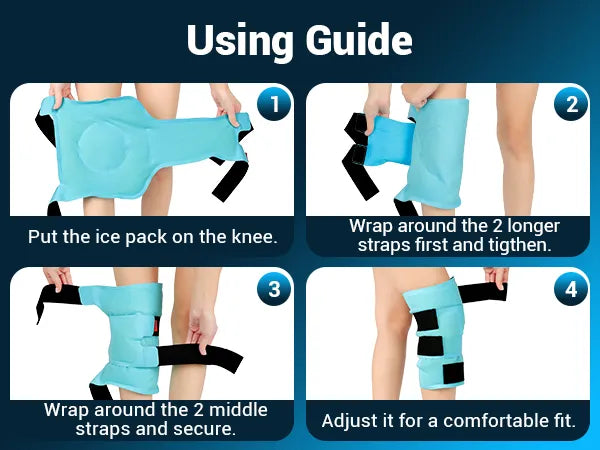 Using Guide

1

Put the ice pack on the knee.

2

Wrap around the 2 longer straps first and tigthen.

3

Wrap around the 2 middle straps and secure.

4

Adjust it for a comfortable fit.