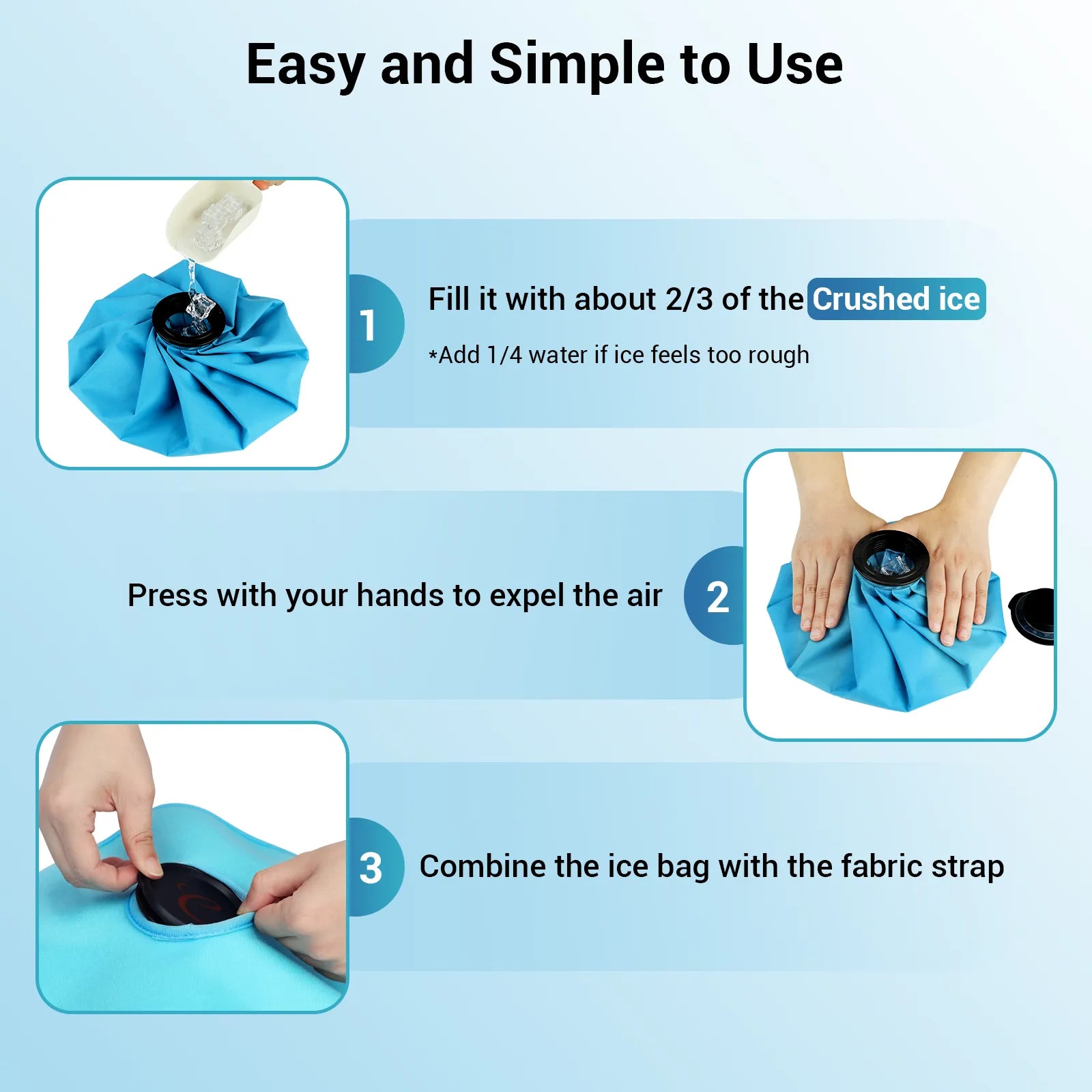 Easy and Simple to Use

1

Fill it with about 2/3 of the Crushed ice

*Add 1/4 water if ice feels too rough

Press with your hands to expel the air

2

3

Combine the ice bag with the fabric strap